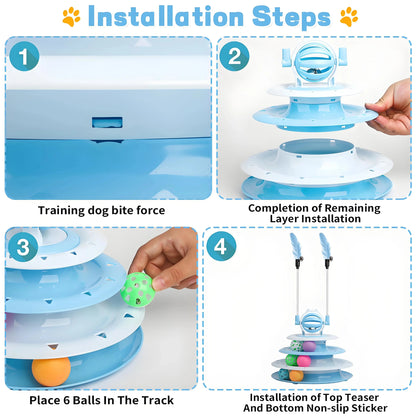 Installation Steps

1

Training dog bite force

2

Completion of Remaining Layer Installation

3

Place 6 Balls In The Track

4

Installation of Top Teaser And Bottom Non-slip Sticker